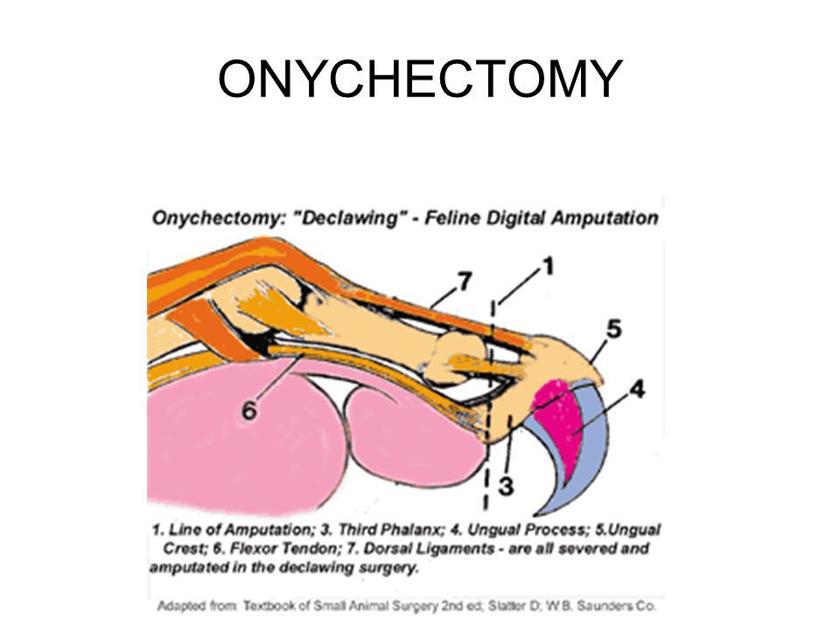 ONYCHECTOMY

Onychectomy: "Declawing" - Feline Digital Amputation

7

1

5

4

6

3

1. Line of Amputation; 3. Third Phalanx; 4. Ungual Process; 5.Ungual Crest; 6. Flexor Tendon; 7. Dorsal Ligaments - are all severed and amputated in the declawing surgery.

Adapted from: Textbook of Small Animal Surgery 2nd ed; Slatter D; W.B. Saunders Co.